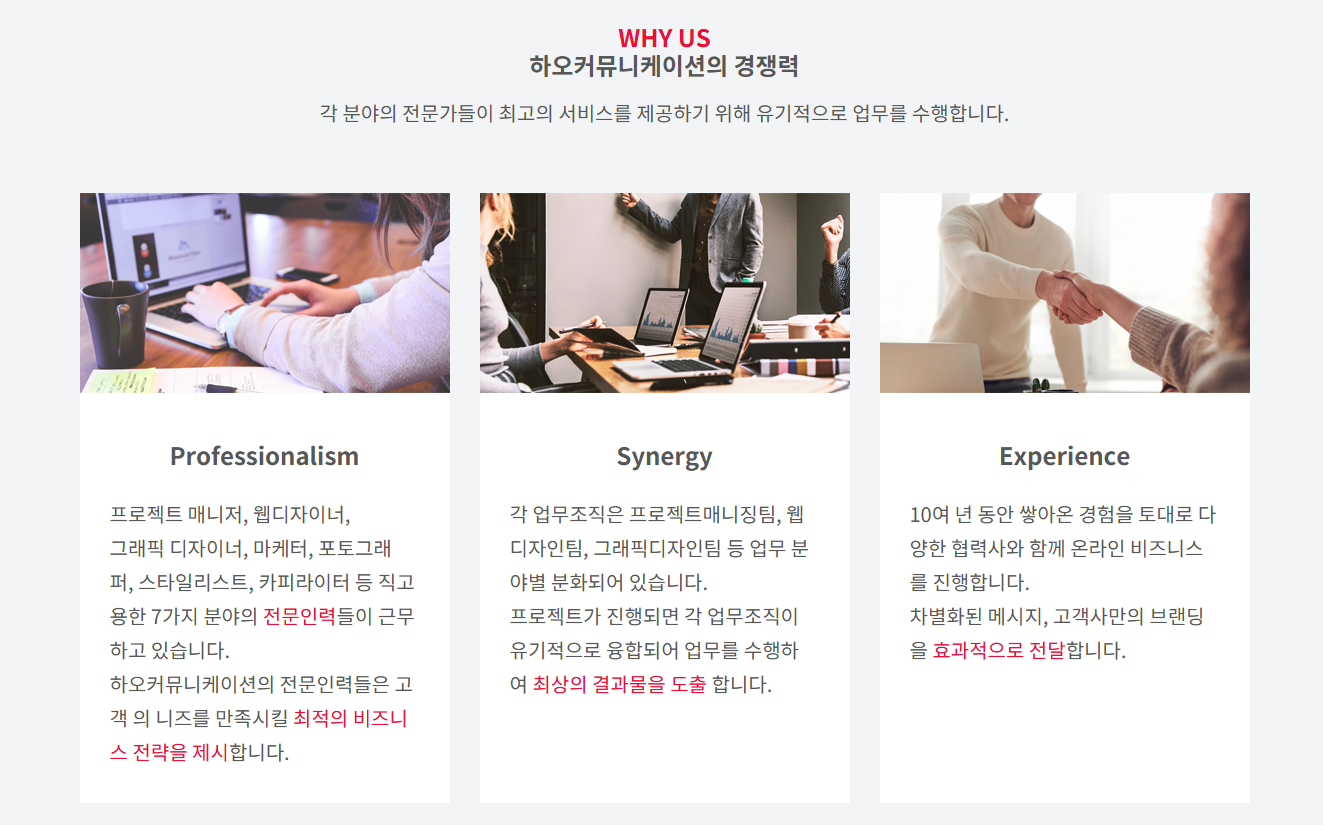 WHY US
하오커뮤니케이션의 경쟁력

각 분야의 전문가들이 최고의 서비스를 제공하기 위해 유기적으로 업무를 수행합니다.

Professionalism

프로젝트 매니저, 웹디자이너, 그래픽 디자이너, 마케터, 포토그래퍼, 스타일리스트, 카피라이터 등 직고용한 7가지 분야의 전문인력들이 근무하고 있습니다.
하오커뮤니케이션의 전문인력들은 고객 의 니즈를 만족시킬 최적의 비즈니스 전략을 제시합니다.

Synergy

각 업무조직은 프로젝트매니징팀, 웹디자인팀, 그래픽디자인팀 등 업무 분야별 분화되어 있습니다.
프로젝트가 진행되면 각 업무조직이 유기적으로 융합되어 업무를 수행하여 최상의 결과물을 도출 합니다.

Experience

10여 년 동안 쌓아온 경험을 토대로 다양한 협력사와 함께 온라인 비즈니스를 진행합니다.
차별화된 메시지, 고객사만의 브랜딩을 효과적으로 전달합니다.